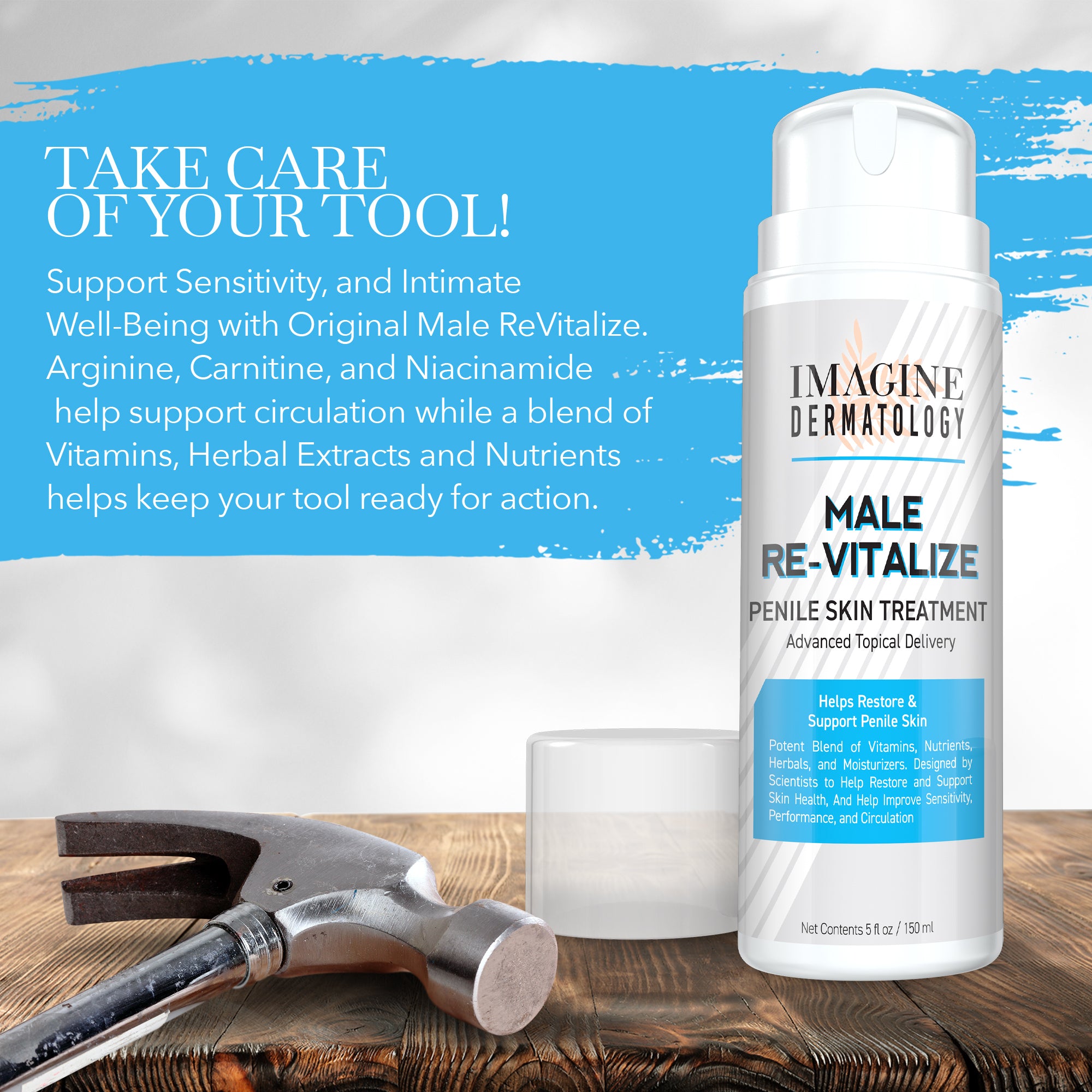 TAKE CARE OF YOUR TOOL!

Support Sensitivity, and Intimate Well-Being with Original Male ReVitalize. Arginine, Carnitine, and Niacinamide help support circulation while a blend of Vitamins, Herbal Extracts and Nutrients helps keep your tool ready for action.

IMAGINE DERMATOLOGY

MALE RE-VITALIZE

PENILE SKIN TREATMENT

Advanced Topical Delivery

Helps Restore & Support Penile Skin

Potent Blend of Vitamins, Nutrients, Herbals, and Moisturizers. Designed by Scientists to Help Restore and Support Skin Health, And Help Improve Sensitivity, Performance, and Circulation

Net Contents 5 fl oz / 150 ml