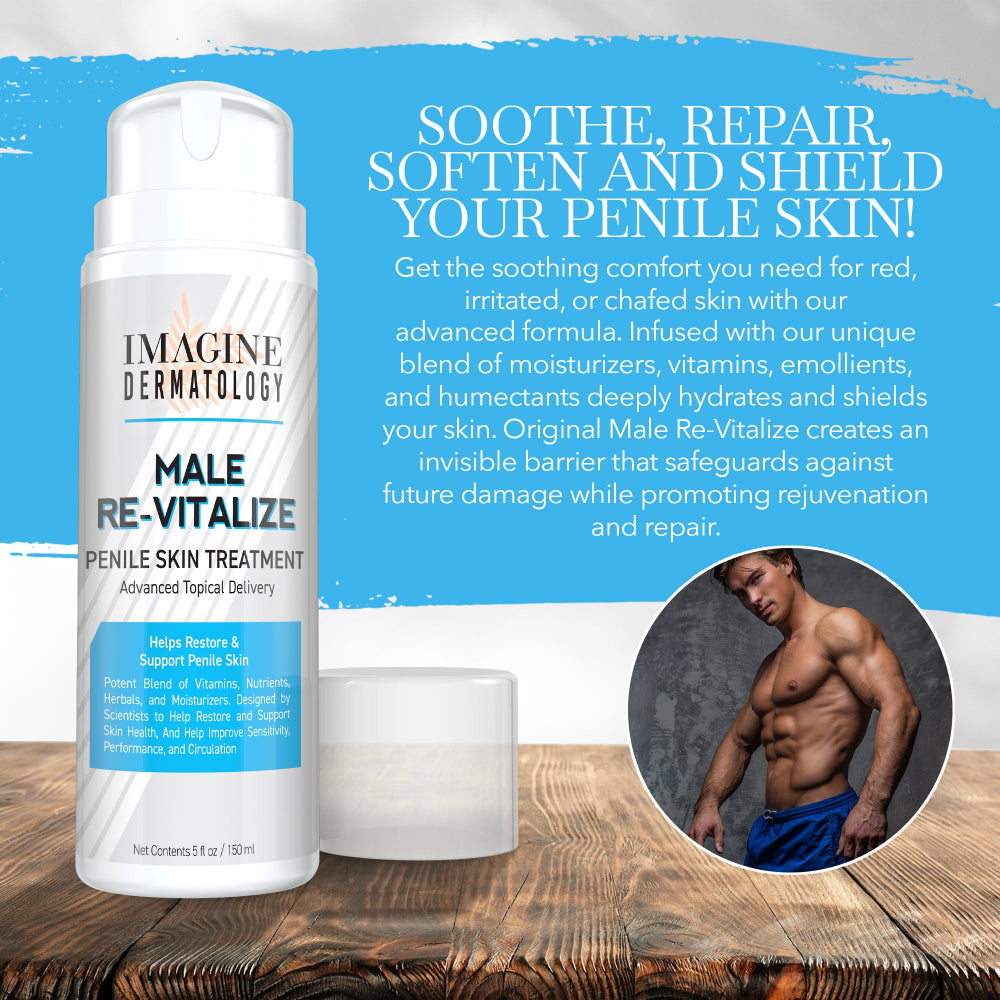 IMAGINE DERMATOLOGY

MALE RE-VITALIZE

PENILE SKIN TREATMENT

Advanced Topical Delivery

Helps Restore & Support Penile Skin

Potent Blend of Vitamins, Nutrients, Herbals, and Moisturizers. Designed by Scientists to Help Restore and Support Skin Health, And Help Improve Sensitivity, Performance, and Circulation

Net Contents 5 fl oz / 150 ml

SOOTHE, REPAIR, SOFTEN AND SHIELD YOUR PENILE SKIN!

Get the soothing comfort you need for red, irritated, or chafed skin with our advanced formula. Infused with our unique blend of moisturizers, vitamins, emollients, and humectants deeply hydrates and shields your skin. Original Male Re-Vitalize creates an invisible barrier that safeguards against future damage while promoting rejuvenation and repair.